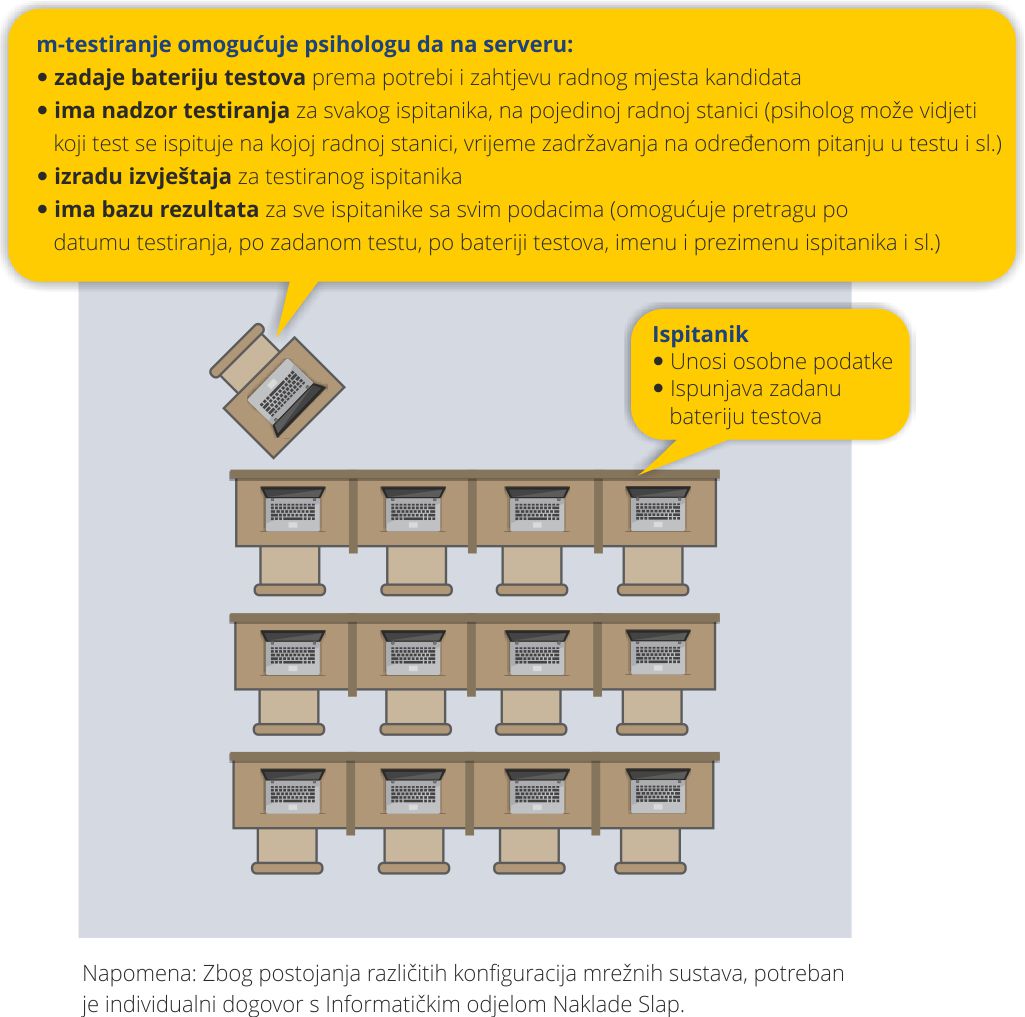 m-testiranje omogućuje psihologu da na serveru:
• zadaje bateriju testova prema potrebi i zahtjevu radnog mjesta kandidata
• ima nadzor testiranja za svakog ispitanika, na pojedinoj radnoj stanici (psiholog može vidjeti koji test se ispituje na kojoj radnoj stanici, vrijeme zadržavanja na određenom pitanju u testu i sl.)
• izradu izvještaja za testiranog ispitanika
• ima bazu rezultata za sve ispitanike sa svim podacima (omogućuje pretragu po datumu testiranja, po zadanom testu, po bateriji testova, imenu i prezimenu ispitanika i sl.)

Ispitanik
• Unosi osobne podatke
• Ispunjava zadanu bateriju testova

Napomena: Zbog postojanja različitih konfiguracija mrežnih sustava, potreban je individualni dogovor s Informatičkim odjelom Naklade Slap.